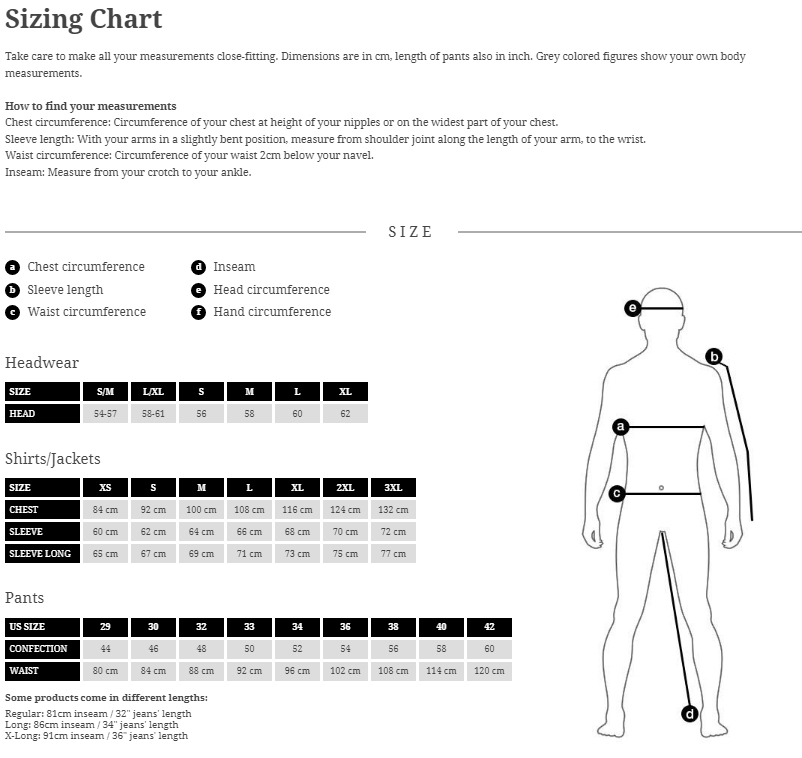 Sizing Chart

Take care to make all your measurements close-fitting. Dimensions are in cm, length of pants also in inch. Grey colored figures show your own body measurements.

How to find your measurements
Chest circumference: Circumference of your chest at height of your nipples or on the widest part of your chest.
Sleeve length: With your arms in a slightly bent position, measure from shoulder joint along the length of your arm, to the wrist.
Waist circumference: Circumference of your waist 2cm below your navel.
Inseam: Measure from your crotch to your ankle.

SIZE

a Chest circumference
b Sleeve length
c Waist circumference
d Inseam
e Head circumference
f Hand circumference

Headwear

| SIZE | S/M | L/XL | S | M | L | XL |
|---|---|---|---|---|---|---|
| HEAD | 54-57 | 58-61 | 56 | 58 | 60 | 62 |

Shirts/Jackets

| SIZE | XS | S | M | L | XL | 2XL | 3XL |
|---|---|---|---|---|---|---|---|
| CHEST | 84 cm | 92 cm | 100 cm | 108 cm | 116 cm | 124 cm | 132 cm |
| SLEEVE | 60 cm | 62 cm | 64 cm | 66 cm | 68 cm | 70 cm | 72 cm |
| SLEEVE LONG | 65 cm | 67 cm | 69 cm | 71 cm | 73 cm | 75 cm | 77 cm |

Pants

| US SIZE | 29 | 30 | 32 | 33 | 34 | 36 | 38 | 40 | 42 |
|---|---|---|---|---|---|---|---|---|---|
| CONFECTION | 44 | 46 | 48 | 50 | 52 | 54 | 56 | 58 | 60 |
| WAIST | 80 cm | 84 cm | 88 cm | 92 cm | 96 cm | 102 cm | 108 cm | 114 cm | 120 cm |

Some products come in different lengths:
Regular: 81cm inseam / 32" jeans' length
Long: 86cm inseam / 34" jeans' length
X-Long: 91cm inseam / 36" jeans' length

e
b
a
c
d