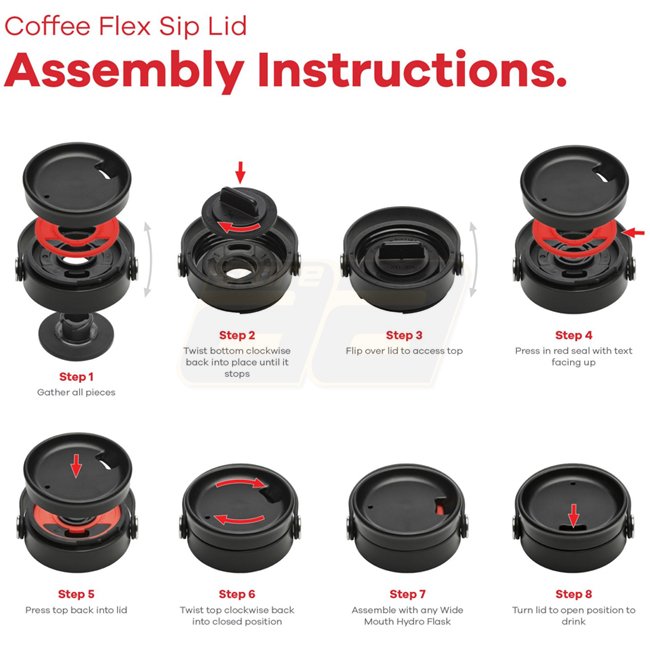 Coffee Flex Sip Lid
Assembly Instructions.

Step 1
Gather all pieces

Step 2
Twist bottom clockwise back into place until it stops

Step 3
Flip over lid to access top

Step 4
Press in red seal with text facing up

Step 5
Press top back into lid

Step 6
Twist top clockwise back into closed position

Step 7
Assemble with any Wide Mouth Hydro Flask

Step 8
Turn lid to open position to drink