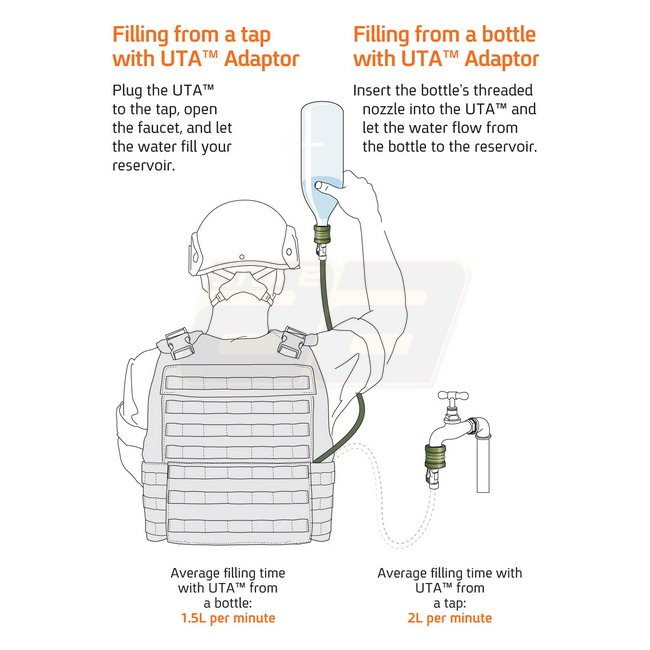 Filling from a tap with UTA™ Adaptor

Plug the UTA™ to the tap, open the faucet, and let the water fill your reservoir.

Filling from a bottle with UTA™ Adaptor

Insert the bottle's threaded nozzle into the UTA™ and let the water flow from the bottle to the reservoir.

Average filling time with UTA™ from a bottle:
1.5L per minute

Average filling time with UTA™ from a tap:
2L per minute